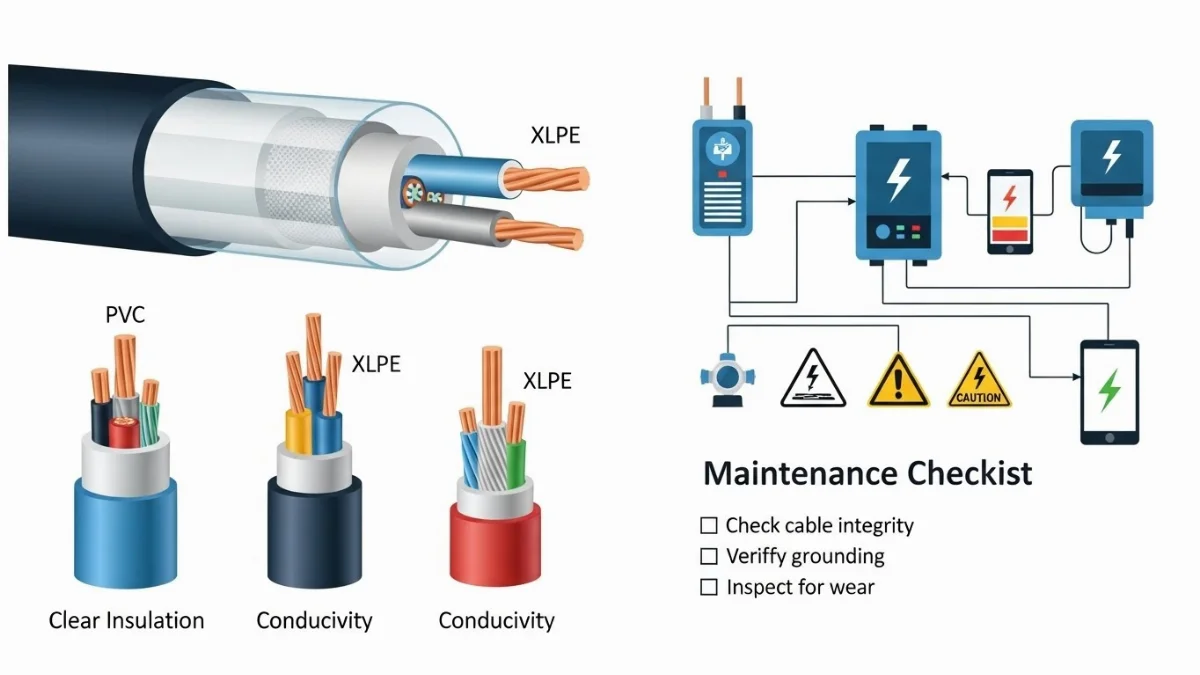 XLPE

PVC

XLPE

XLPE

Clear Insulation

Conducivity

Conducivity

CAUTION

Maintenance Checkist

☐ Check cable integrity
☐ Veriffy grounding
☐ Inspect for wear