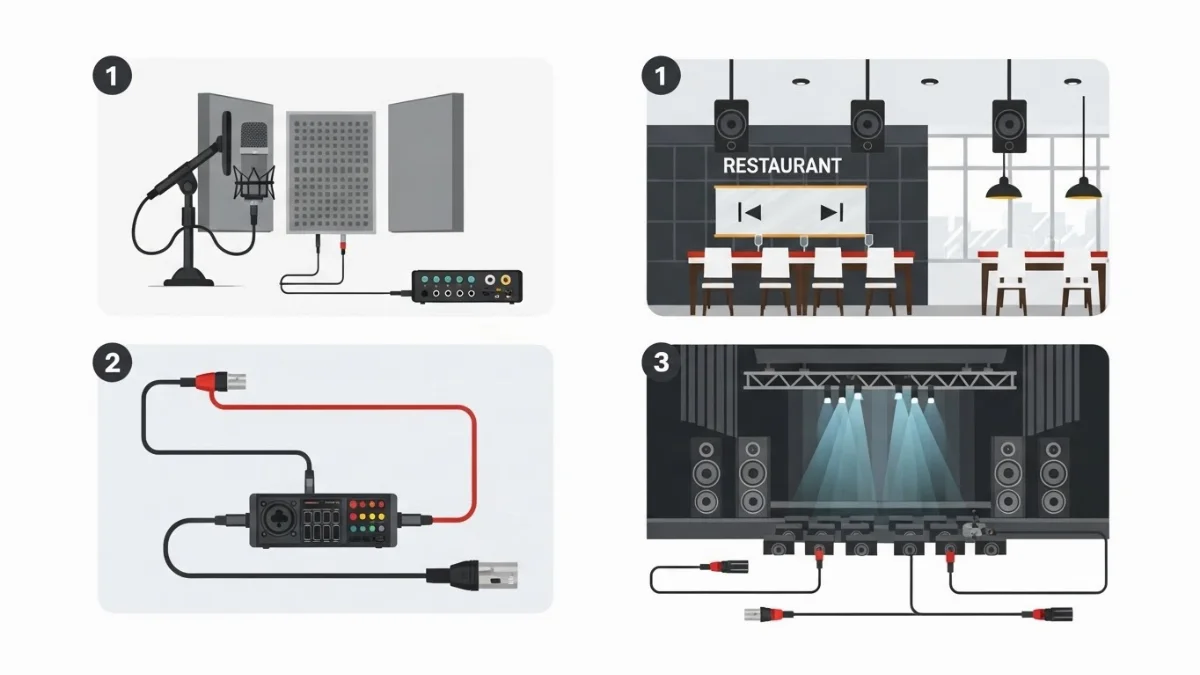 1

1

RESTAURANT

2

3